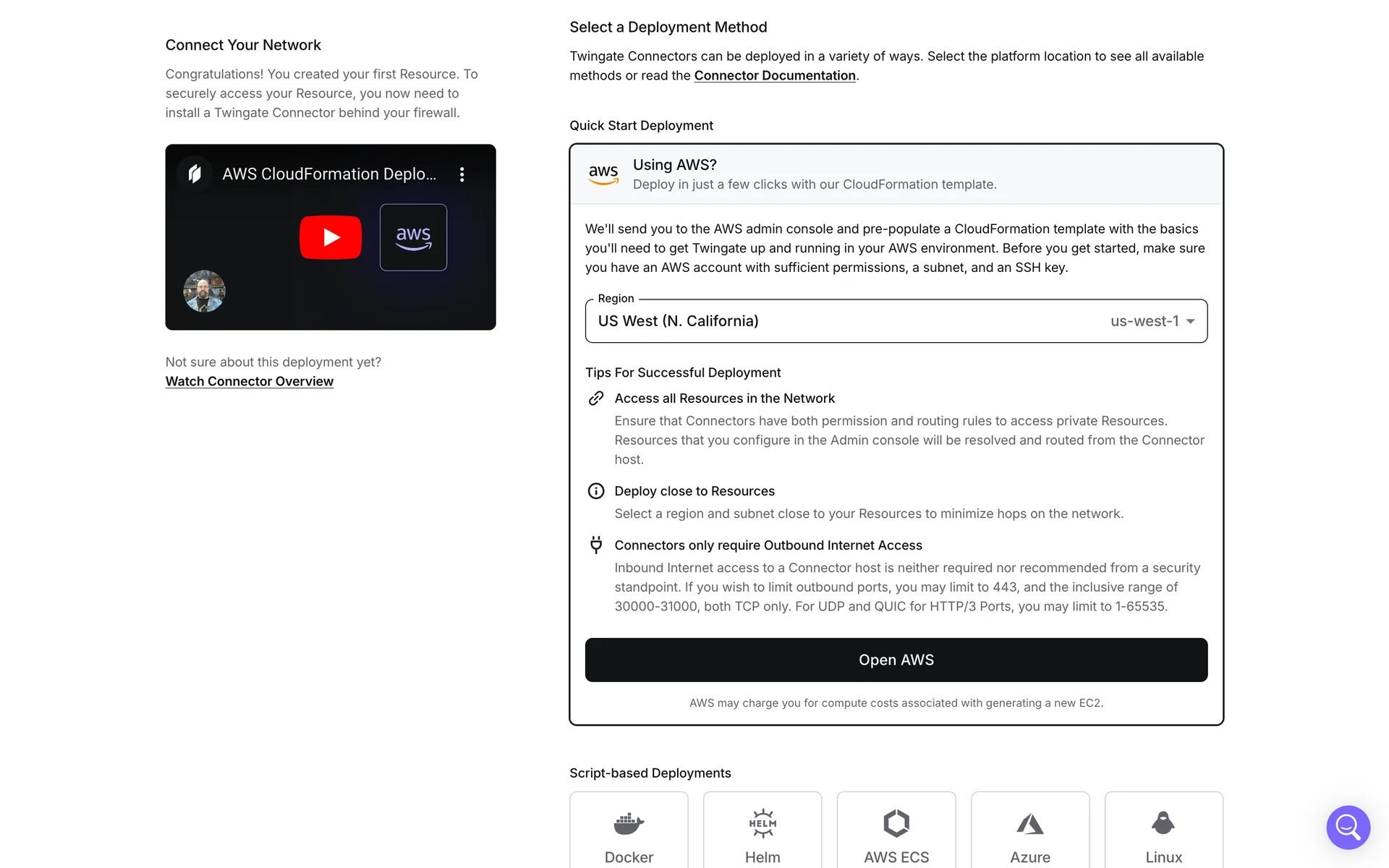 Connect Your Network

Congratulations! You created your first Resource. To securely access your Resource, you now need to install a Twingate Connector behind your firewall.

AWS CloudFormation Deplo...

aws

Not sure about this deployment yet?
Watch Connector Overview

Select a Deployment Method

Twingate Connectors can be deployed in a variety of ways. Select the platform location to see all available methods or read the Connector Documentation.

Quick Start Deployment

aws Using AWS?
Deploy in just a few clicks with our CloudFormation template.

We'll send you to the AWS admin console and pre-populate a CloudFormation template with the basics you'll need to get Twingate up and running in your AWS environment. Before you get started, make sure you have an AWS account with sufficient permissions, a subnet, and an SSH key.

Region
US West (N. California) us-west-1

Tips For Successful Deployment

Access all Resources in the Network
Ensure that Connectors have both permission and routing rules to access private Resources. Resources that you configure in the Admin console will be resolved and routed from the Connector host.

Deploy close to Resources
Select a region and subnet close to your Resources to minimize hops on the network.

Connectors only require Outbound Internet Access
Inbound Internet access to a Connector host is neither required nor recommended from a security standpoint. If you wish to limit outbound ports, you may limit to 443, and the inclusive range of 30000-31000, both TCP only. For UDP and QUIC for HTTP/3 Ports, you may limit to 1-65535.

Open AWS

AWS may charge you for compute costs associated with generating a new EC2.

Script-based Deployments

Docker
HELM
Helm
AWS ECS
Azure
Linux