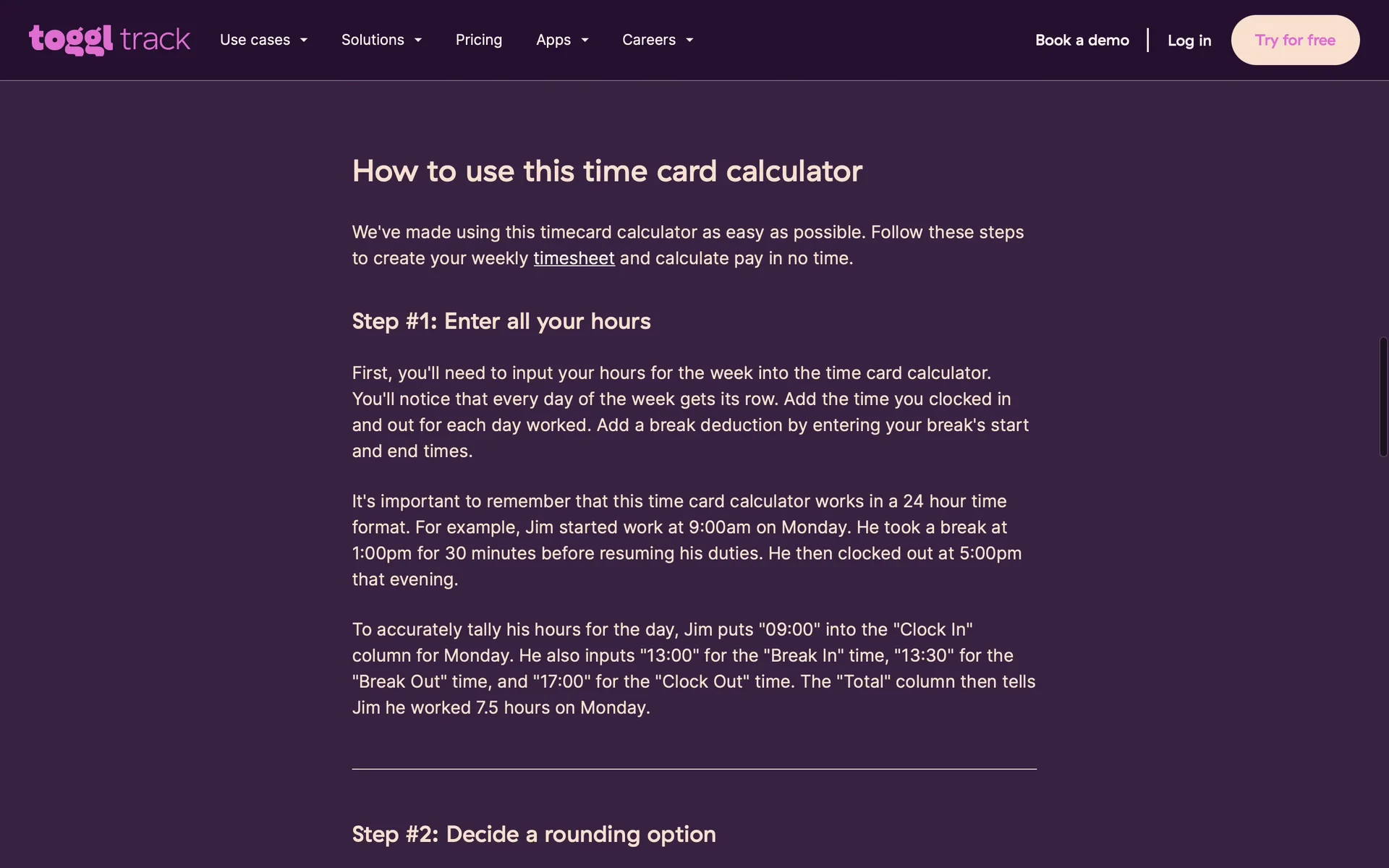 toggl track Use cases Solutions Pricing Apps Careers Book a demo Log in Try for free

How to use this time card calculator

We've made using this timecard calculator as easy as possible. Follow these steps to create your weekly timesheet and calculate pay in no time.

Step #1: Enter all your hours

First, you'll need to input your hours for the week into the time card calculator. You'll notice that every day of the week gets its row. Add the time you clocked in and out for each day worked. Add a break deduction by entering your break's start and end times.

It's important to remember that this time card calculator works in a 24 hour time format. For example, Jim started work at 9:00am on Monday. He took a break at 1:00pm for 30 minutes before resuming his duties. He then clocked out at 5:00pm that evening.

To accurately tally his hours for the day, Jim puts "09:00" into the "Clock In" column for Monday. He also inputs "13:00" for the "Break In" time, "13:30" for the "Break Out" time, and "17:00" for the "Clock Out" time. The "Total" column then tells Jim he worked 7.5 hours on Monday.

Step #2: Decide a rounding option