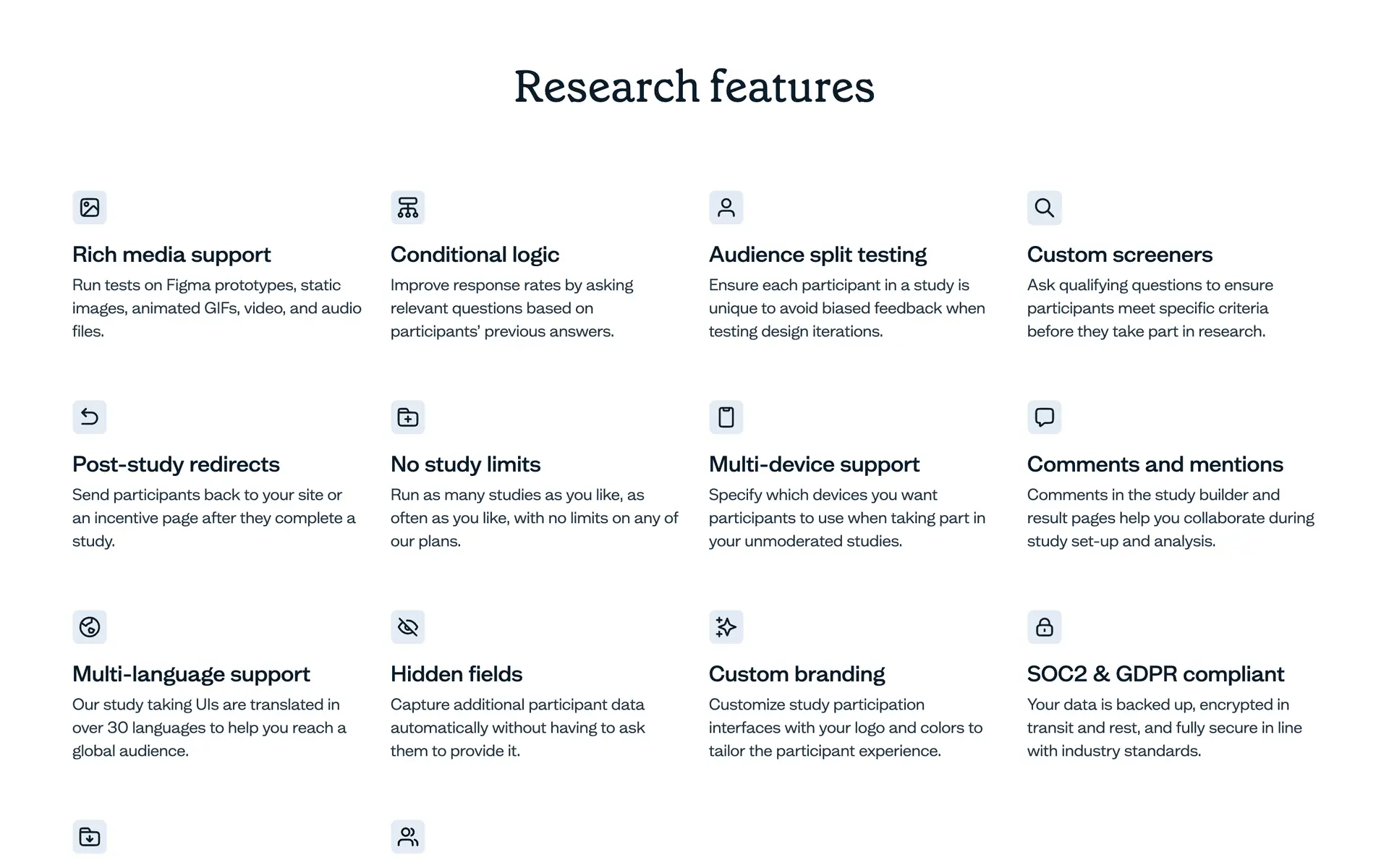 Research features

Rich media support
Run tests on Figma prototypes, static images, animated GIFs, video, and audio files.

Conditional logic
Improve response rates by asking relevant questions based on participants' previous answers.

Audience split testing
Ensure each participant in a study is unique to avoid biased feedback when testing design iterations.

Custom screeners
Ask qualifying questions to ensure participants meet specific criteria before they take part in research.

Post-study redirects
Send participants back to your site or an incentive page after they complete a study.

No study limits
Run as many studies as you like, as often as you like, with no limits on any of our plans.

Multi-device support
Specify which devices you want participants to use when taking part in your unmoderated studies.

Comments and mentions
Comments in the study builder and result pages help you collaborate during study set-up and analysis.

Multi-language support
Our study taking UIs are translated in over 30 languages to help you reach a global audience.

Hidden fields
Capture additional participant data automatically without having to ask them to provide it.

Custom branding
Customize study participation interfaces with your logo and colors to tailor the participant experience.

SOC2 & GDPR compliant
Your data is backed up, encrypted in transit and rest, and fully secure in line with industry standards.